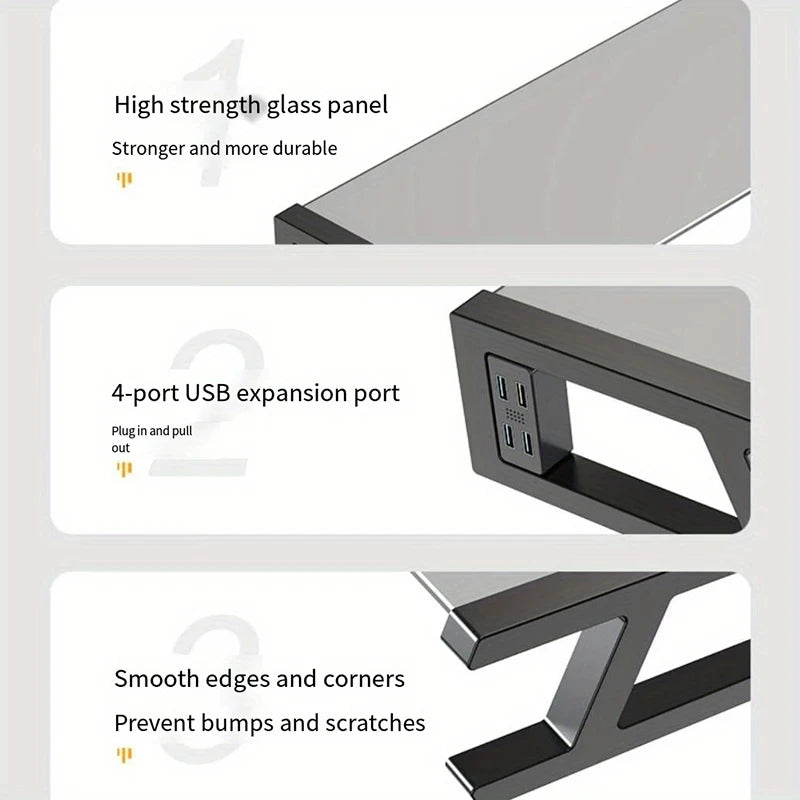 1

High strength glass panel

Stronger and more durable

2

4-port USB expansion port

Plug in and pull out

3

Smooth edges and corners

Prevent bumps and scratches